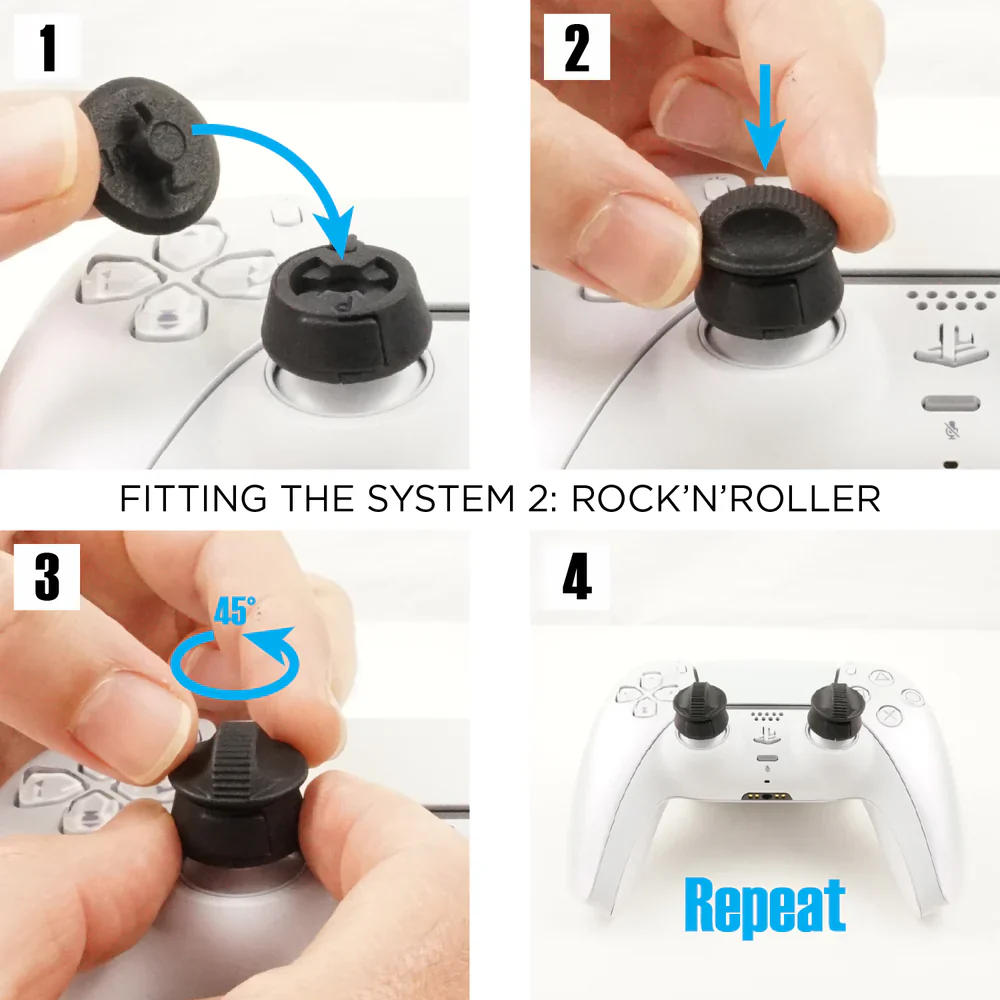 1

2

FITTING THE SYSTEM 2: ROCK'N'ROLLER

3

45°

4

Repeat